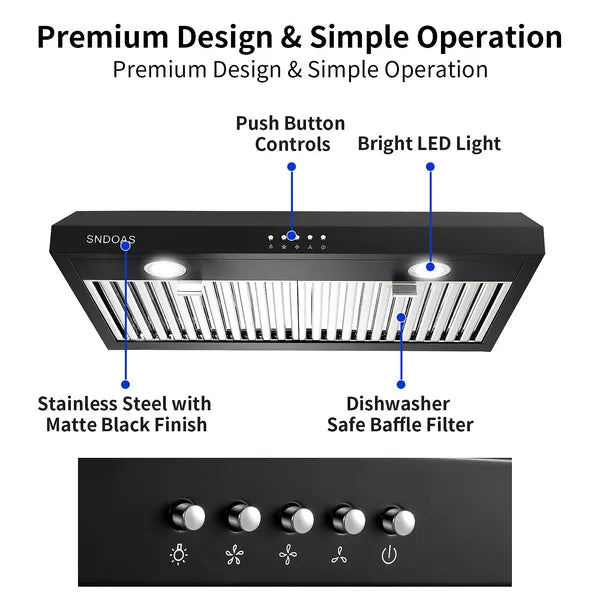 Premium Design & Simple Operation
Premium Design & Simple Operation

Push Button Controls

Bright LED Light

SNDOAS

Stainless Steel with Matte Black Finish

Dishwasher Safe Baffle Filter