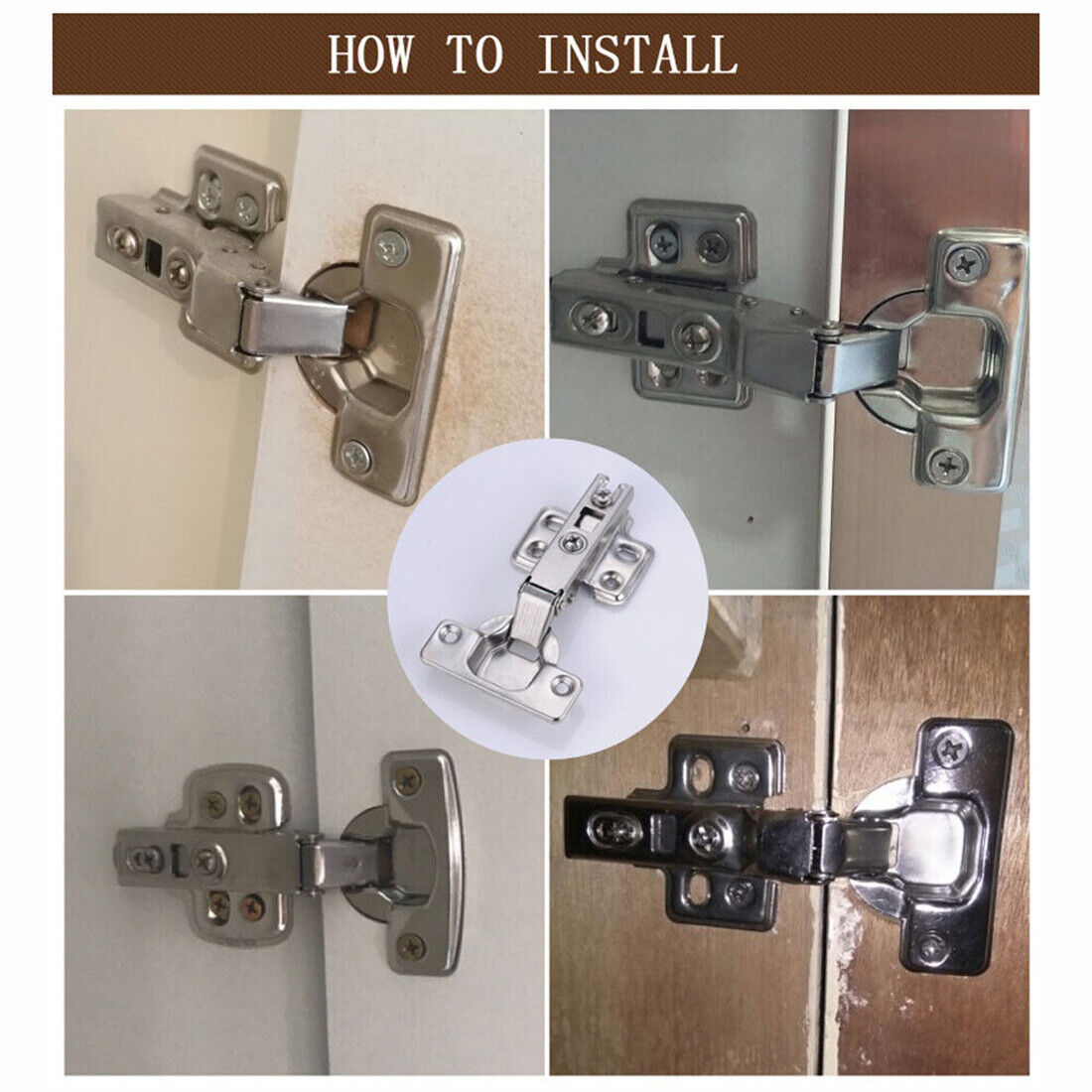 HOW TO INSTALL