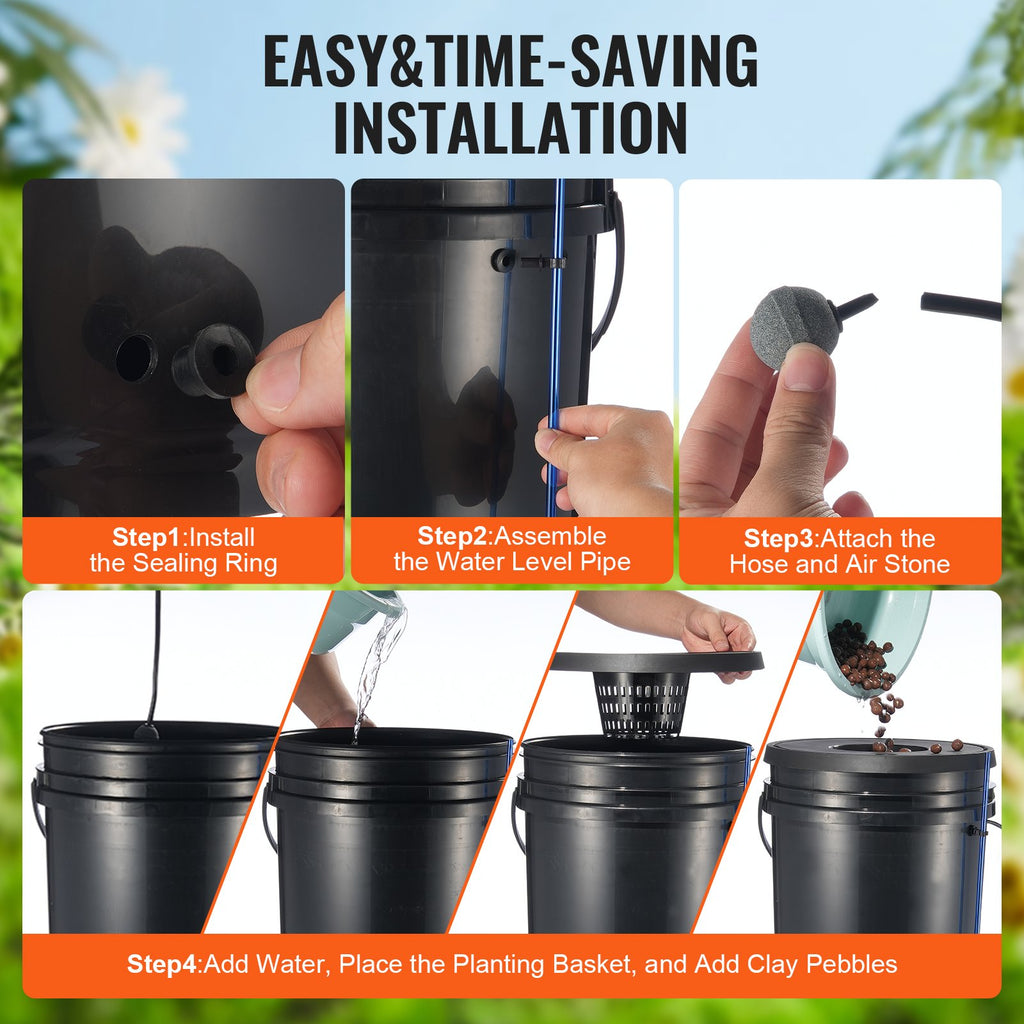 EASY&TIME-SAVING INSTALLATION

Step1:Install the Sealing Ring

Step2:Assemble the Water Level Pipe

Step3:Attach the Hose and Air Stone

Step4:Add Water, Place the Planting Basket, and Add Clay Pebbles